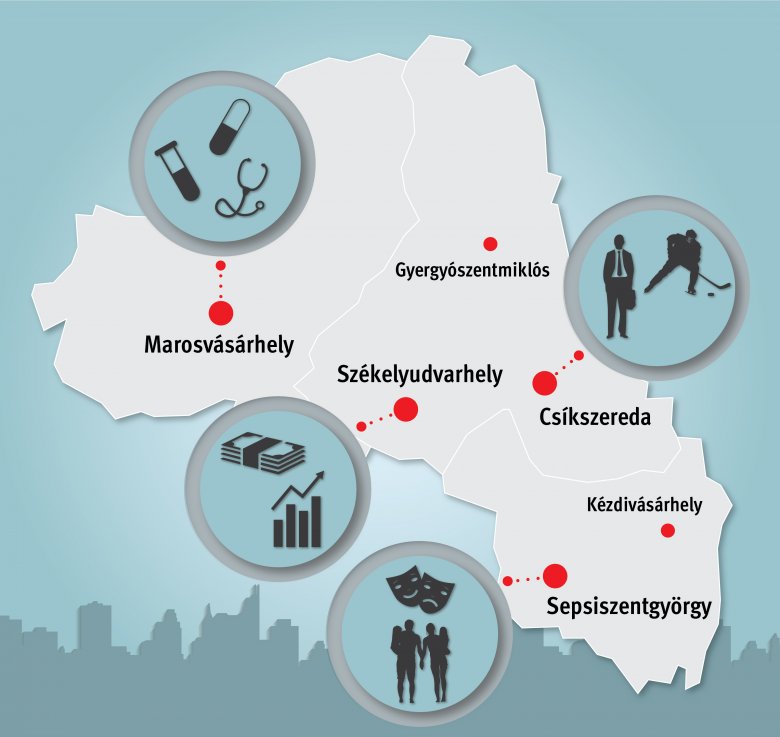 Gyergyószentmiklós
Marosvásárhely
Székelyudvarhely
Csíkszereda
Kézdivásárhely
Sepsiszentgyörgy